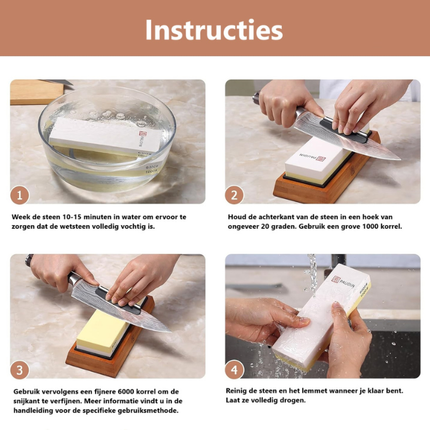 Instructies

1

Week de steen 10-15 minuten in water om ervoor te zorgen dat de wetsteen volledig vochtig is.

2

Houd de achterkant van de steen in een hoek van ongeveer 20 graden. Gebruik een grove 1000 korrel.

3

Gebruik vervolgens een fijnere 6000 korrel om de snijkant te verfijnen. Meer informatie vindt u in de handleiding voor de specifieke gebruiksmethode.

4

Reinig de steen en het lemmet wanneer je klaar bent. Laat ze volledig drogen.